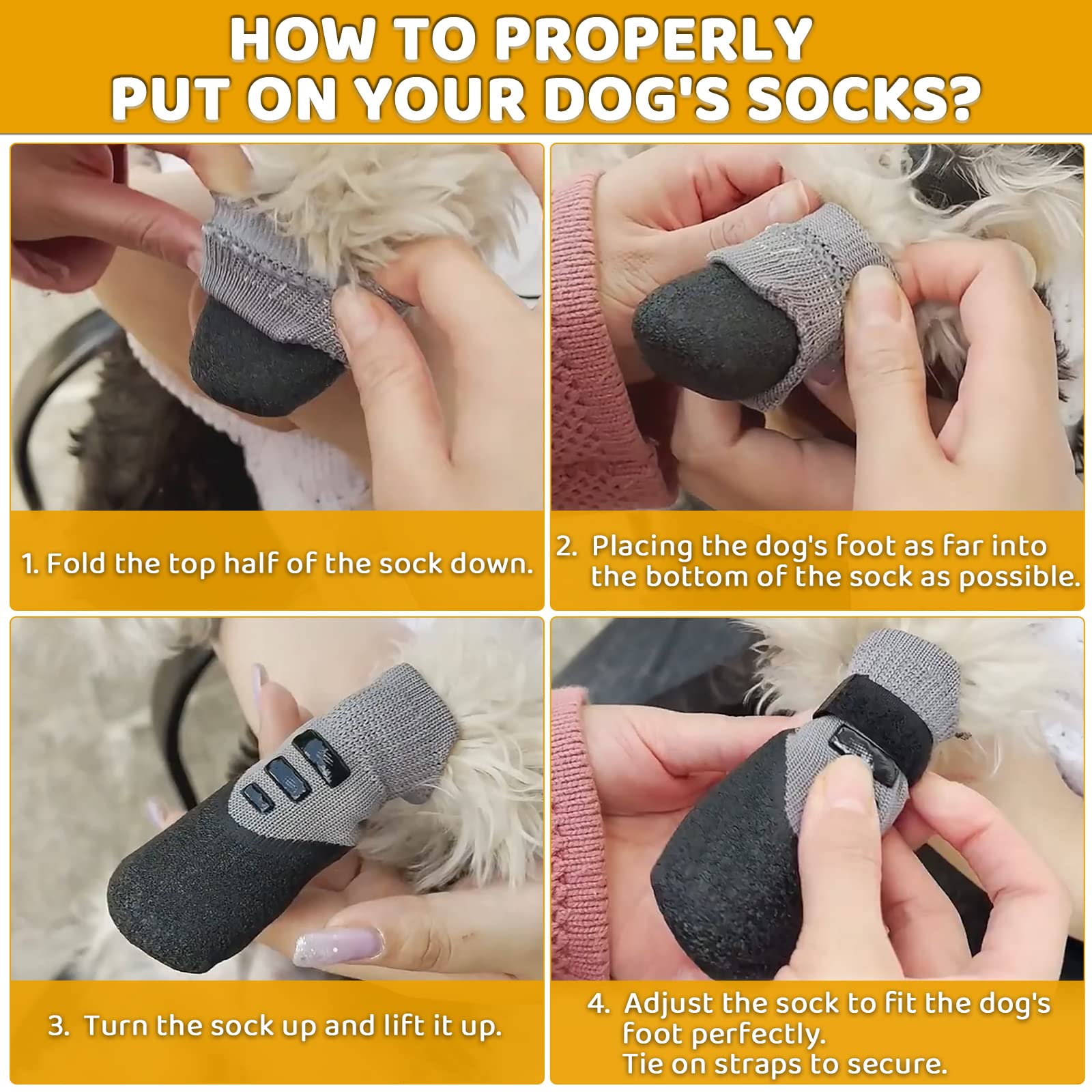 HOW TO PROPERLY PUT ON YOUR DOG'S SOCKS?

1. Fold the top half of the sock down.

2. Placing the dog's foot as far into the bottom of the sock as possible.

3. Turn the sock up and lift it up.

4. Adjust the sock to fit the dog's foot perfectly.
Tie on straps to secure.